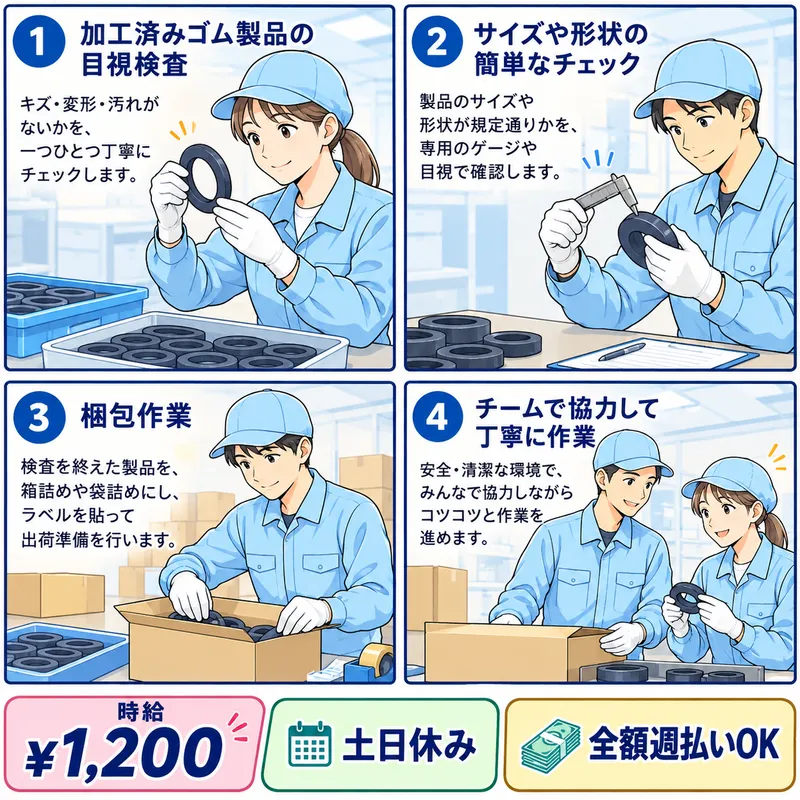 1 加工済みゴム製品の目視検査

キズ・変形・汚れがないかを、一つひとつ丁寧にチェックします。

2 サイズや形状の簡単なチェック

製品のサイズや形状が規定通りかを、専用のゲージや目視で確認します。

3 梱包作業

検査を終えた製品を、箱詰めや袋詰めにし、ラベルを貼って出荷準備を行います。

4 チームで協力して丁寧に作業

安全・清潔な環境で、みんなで協力しながらコツコツと作業を進めます。

時給
¥1,200

土日休み

全額週払いOK