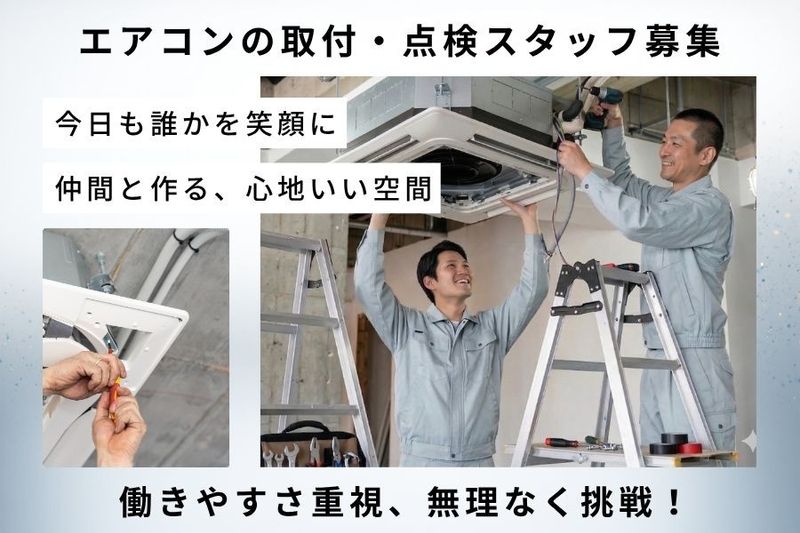 エアコンの取付・点検スタッフ募集

今日も誰かを笑顔に

仲間と作る、心地いい空間

働きやすさ重視、無理なく挑戦！