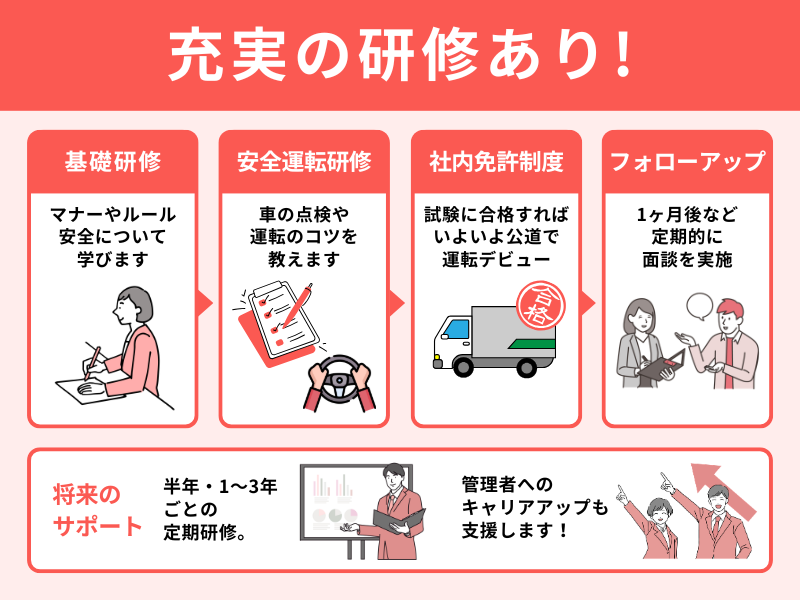 充実の研修あり！

基礎研修

マナーやルール
安全について
学びます

安全運転研修

車の点検や
運転のコツを
教えます

社内免許制度

試験に合格すれば
いよいよ公道で
運転デビュー

合格

フォローアップ

1ヶ月後など
定期的に
面談を実施

将来の
サポート

半年・1〜3年
ごとの
定期研修。

管理者への
キャリアアップも
支援します！