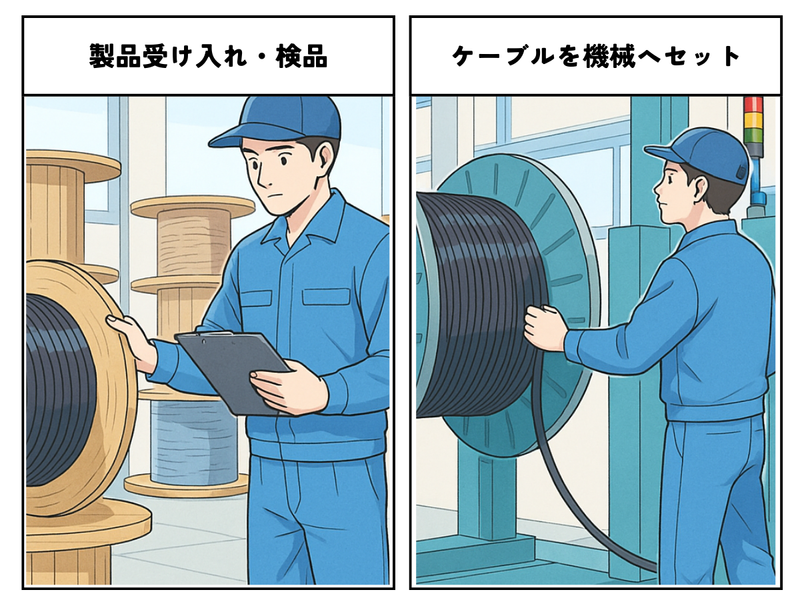 製品受け入れ・検品

ケーブルを機械へセット