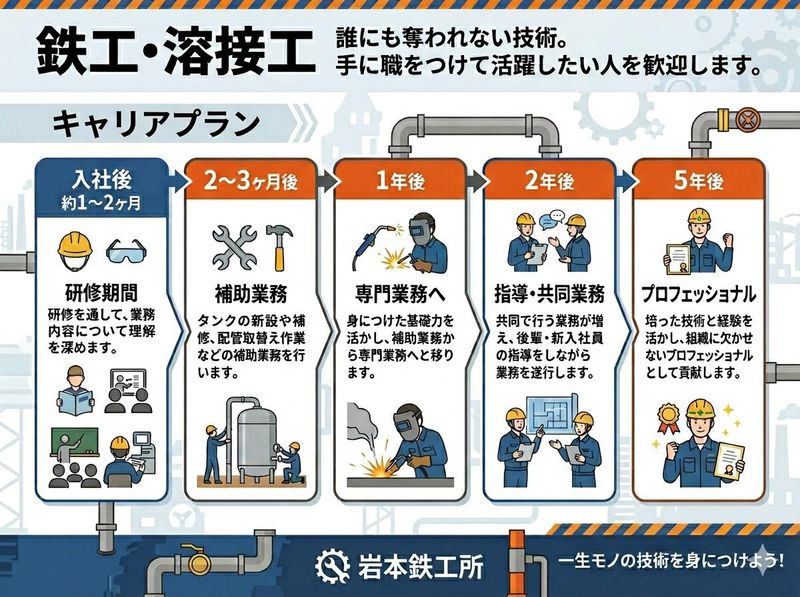 鉄工・溶接工

誰にも奪われない技術。
手に職をつけて活躍したい人を歓迎します。

キャリアプラン

入社後
約1～2ヶ月

研修期間

研修を通して、業務内容について理解を深めます。

2～3ヶ月後

補助業務

タンクの新設や補修、配管取替え作業などの補助業務を行います。

1年後

専門業務へ

身につけた基礎力を活かし、補助業務から専門業務へと移ります。

2年後

指導・共同業務

共同で行う業務が増え、後輩・新入社員の指導をしながら業務を遂行します。

5年後

プロフェッショナル

培った技術と経験を活かし、組織に欠かせないプロフェッショナルとして貢献します。

岩本鉄工所

一生モノの技術を身につけよう!