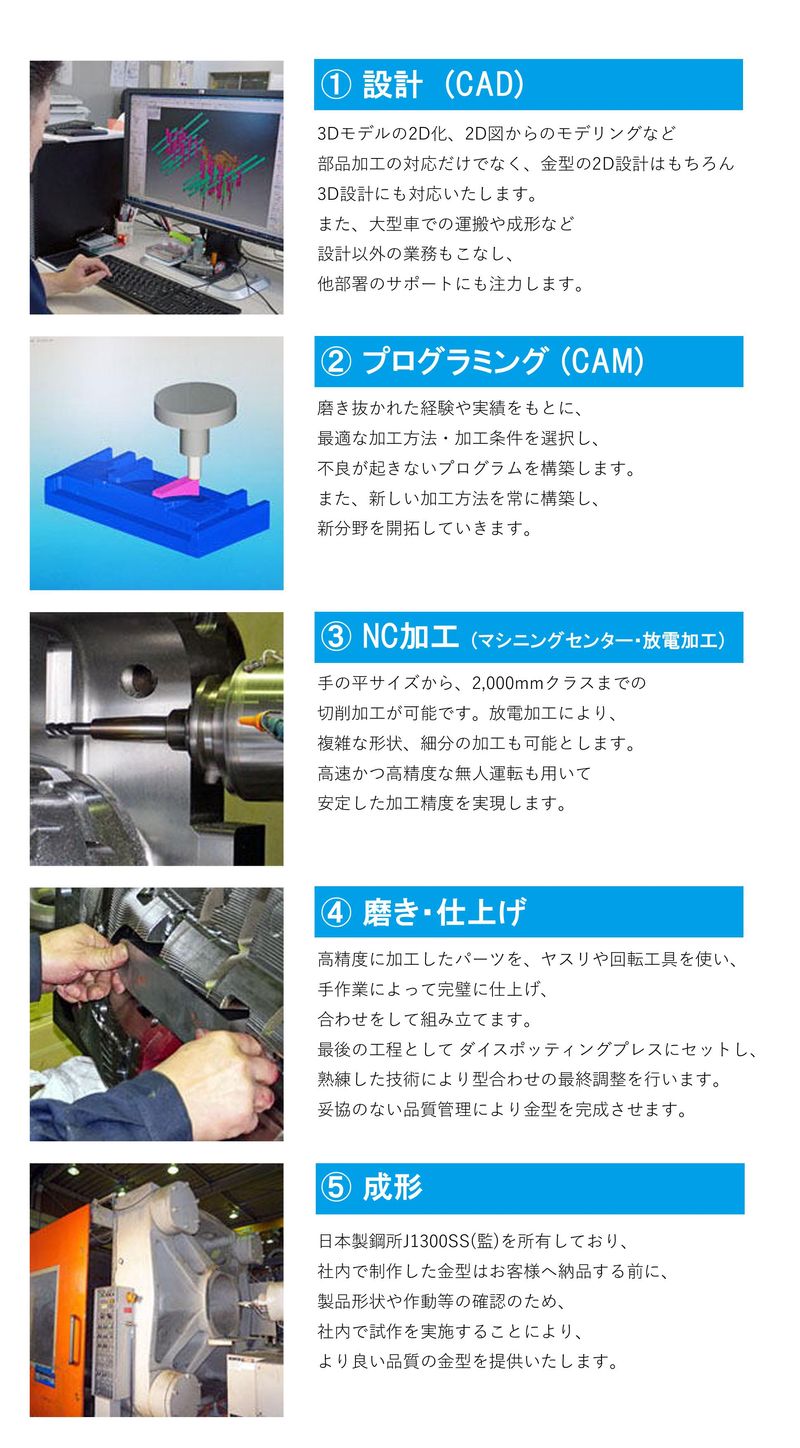 ① 設計（CAD）

3Dモデルの2D化、2D図からのモデリングなど
部品加工の対応だけでなく、金型の2D設計はもちろん
3D設計にも対応いたします。
また、大型車での運搬や成形など
設計以外の業務もこなし、
他部署のサポートにも注力します。

② プログラミング（CAM）

磨き抜かれた経験や実績をもとに、
最適な加工方法・加工条件を選択し、
不良が起きないプログラムを構築します。
また、新しい加工方法を常に構築し、
新分野を開拓していきます。

③ NC加工（マシニングセンター・放電加工）

手の平サイズから、2,000mmクラスまでの
切削加工が可能です。放電加工により、
複雑な形状、細分の加工も可能とします。
高速かつ高精度な無人運転も用いて
安定した加工精度を実現します。

④ 磨き・仕上げ

高精度に加工したパーツを、ヤスリや回転工具を使い、
手作業によって完璧に仕上げ、
合わせをして組み立てます。
最後の工程として ダイスポッティングプレスにセットし、
熟練した技術により型合わせの最終調整を行います。
妥協のない品質管理により金型を完成させます。

⑤ 成形

日本製鋼所J1300SS(監)を所有しており、
社内で制作した金型はお客様へ納品する前に、
製品形状や作動等の確認のため、
社内で試作を実施することにより、
より良い品質の金型を提供いたします。