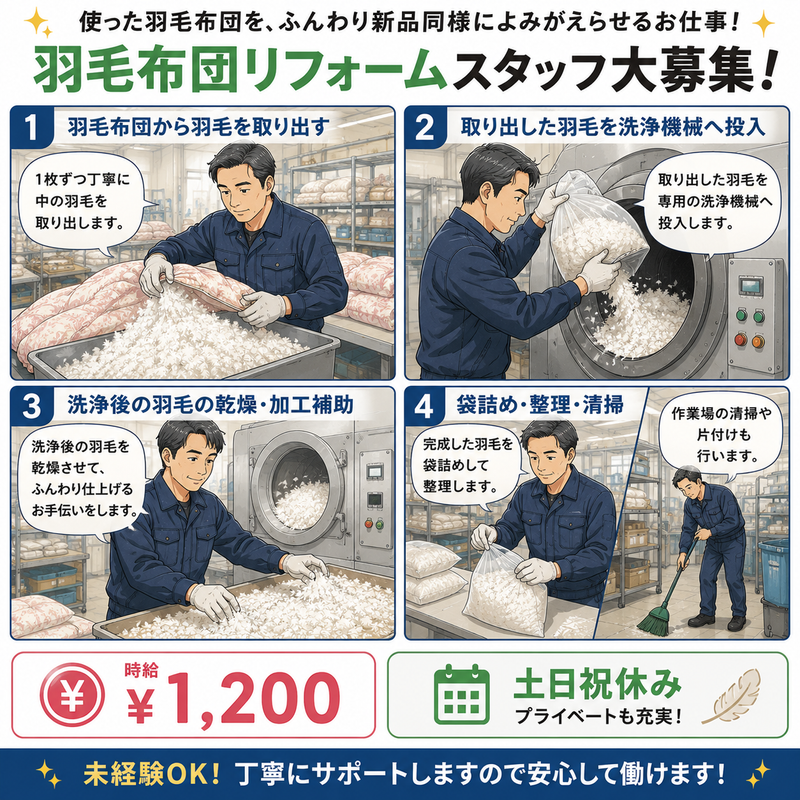 使った羽毛布団を、ふんわり新品同様によみがえらせるお仕事！

羽毛布団リフォームスタッフ大募集！

1 羽毛布団から羽毛を取り出す

1枚ずつ丁寧に中の羽毛を取り出します。

2 取り出した羽毛を洗浄機械へ投入

取り出した羽毛を専用の洗浄機械へ投入します。

3 洗浄後の羽毛の乾燥・加工補助

洗浄後の羽毛を乾燥させて、ふんわり仕上げるお手伝いをします。

4 袋詰め・整理・清掃

完成した羽毛を袋詰めして整理します。

作業場の清掃や片付けも行います。

¥ 時給 ¥1,200

土日祝休み
プライベートも充実！

未経験OK！ 丁寧にサポートしますので安心して働けます！