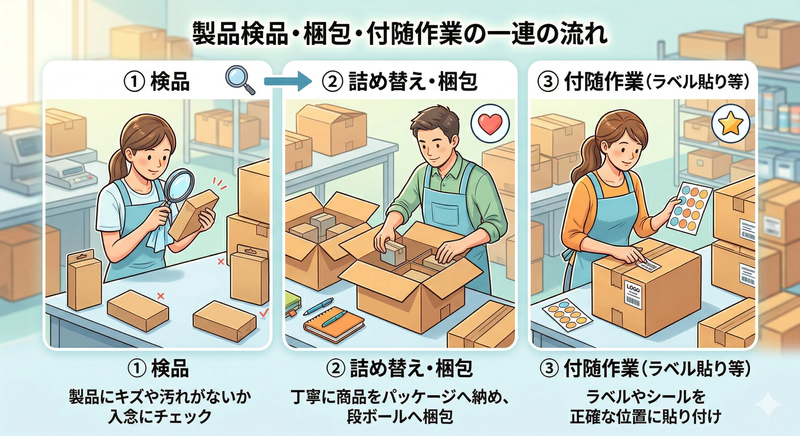 製品検品・梱包・付随作業の一連の流れ

① 検品

② 詰め替え・梱包

③ 付随作業（ラベル貼り等）

LOGO

① 検品

製品にキズや汚れがないか入念にチェック

② 詰め替え・梱包

丁寧に商品をパッケージへ納め、段ボールへ梱包

③ 付随作業（ラベル貼り等）

ラベルやシールを正確な位置に貼り付け