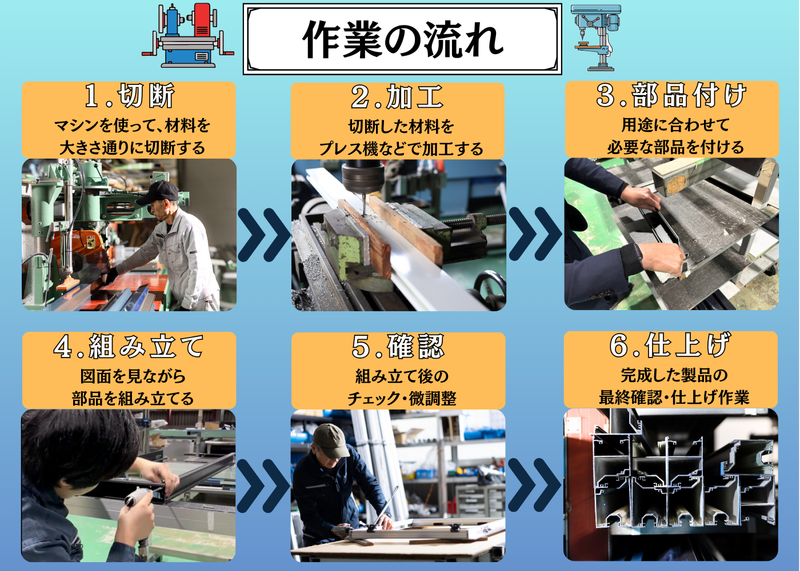 作業の流れ

1.切断
マシンを使って、材料を大きさ通りに切断する

2.加工
切断した材料をプレス機などで加工する

3.部品付け
用途に合わせて必要な部品を付ける

4.組み立て
図面を見ながら部品を組み立てる

5.確認
組み立て後のチェック・微調整

6.仕上げ
完成した製品の最終確認・仕上げ作業