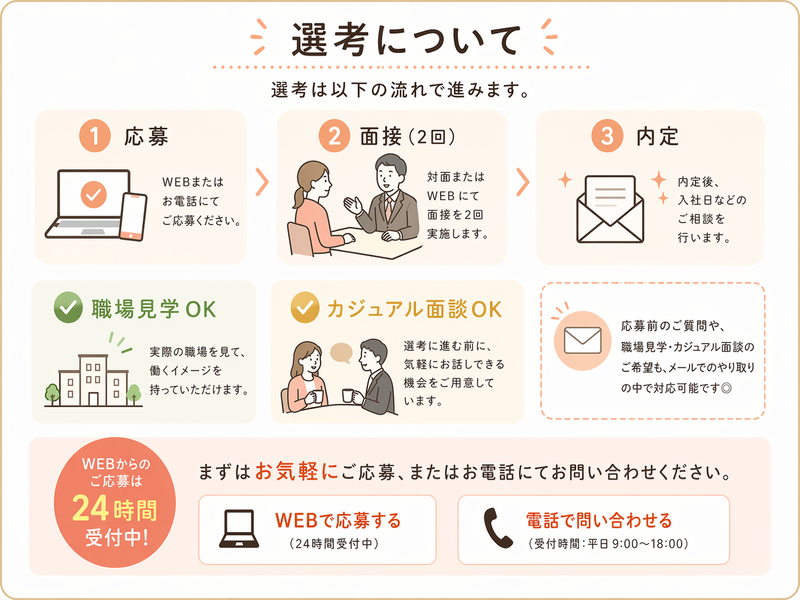 選考について

選考は以下の流れで進みます。

1 応募

WEBまたはお電話にてご応募ください。

2 面接（2回）

対面またはWEBにて面接を2回実施します。

3 内定

内定後、入社日などのご相談を行います。

職場見学OK

実際の職場を見て、働くイメージを持っていただけます。

カジュアル面談OK

選考に進む前に、気軽にお話しできる機会をご用意しています。

応募前のご質問や、職場見学・カジュアル面談のご希望も、メールでのやり取りの中で対応可能です◎

WEBからのご応募は24時間受付中!

まずはお気軽にご応募、またはお電話にてお問い合わせください。

WEBで応募する
（24時間受付中）

電話で問い合わせる
（受付時間：平日 9:00〜18:00）