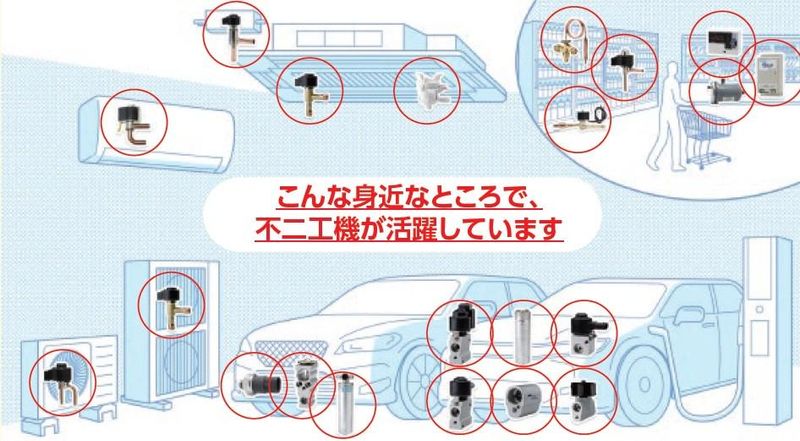 こんな身近なところで、
不二工機が活躍しています