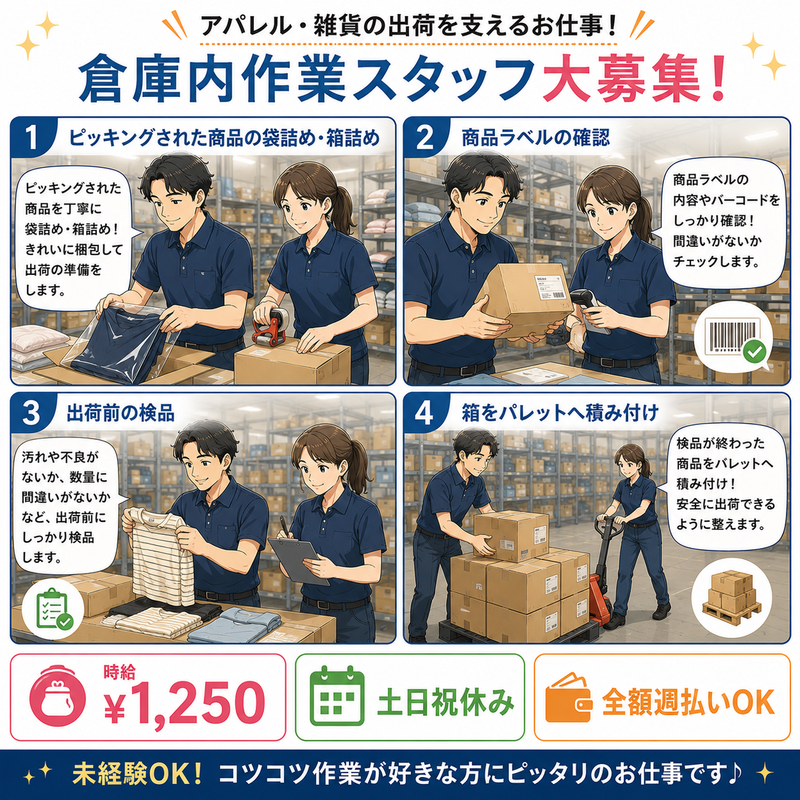 アパレル・雑貨の出荷を支えるお仕事！

倉庫内作業スタッフ大募集！

1 ピッキングされた商品の袋詰め・箱詰め

ピッキングされた商品を丁寧に袋詰め・箱詰め！きれいに梱包して出荷の準備をします。

2 商品ラベルの確認

商品ラベルの内容やバーコードをしっかり確認！間違いがないかチェックします。

3 出荷前の検品

汚れや不良がないか、数量に間違いがないかなど、出荷前にしっかり検品します。

4 箱をパレットへ積み付け

検品が終わった商品をパレットへ積み付け！安全に出荷できるように整えます。

時給 ¥1,250

土日祝休み

全額週払いOK

未経験OK！ コツコツ作業が好きな方にピッタリのお仕事です♪