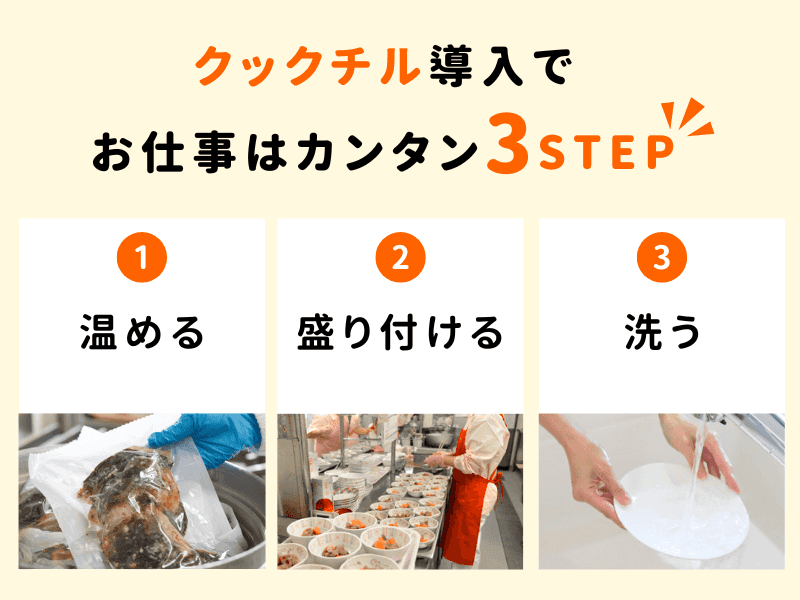 クックチル導入で
お仕事はカンタン3STEP

1
温める

2
盛り付ける

3
洗う