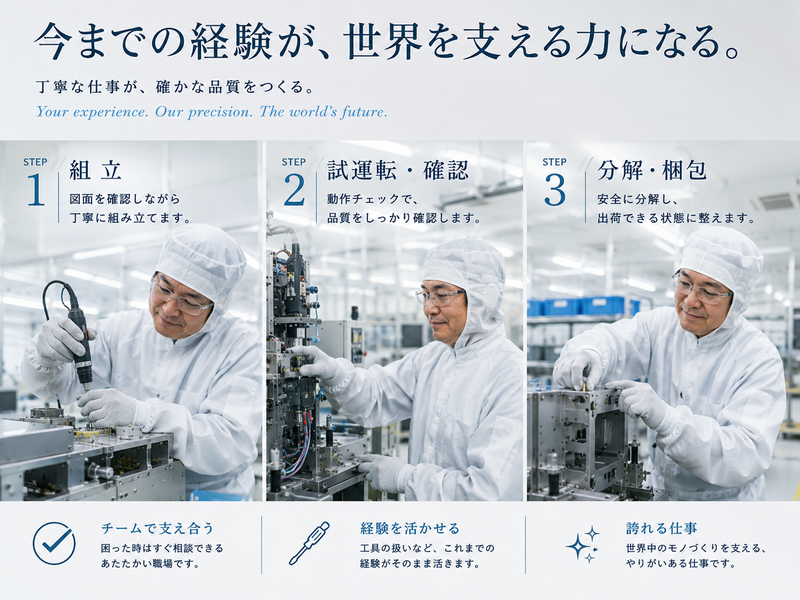 今までの経験が、世界を支える力になる。

丁寧な仕事が、確かな品質をつくる。
Your experience. Our precision. The world's future.

STEP 1
組立
図面を確認しながら丁寧に組み立てます。

STEP 2
試運転・確認
動作チェックで、品質をしっかり確認します。

STEP 3
分解・梱包
安全に分解し、出荷できる状態に整えます。

チームで支え合う
困った時はすぐ相談できるあたたかい職場です。

経験を活かせる
工具の扱いなど、これまでの経験がそのまま活きます。

誇れる仕事
世界中のモノづくりを支える、やりがいある仕事です。