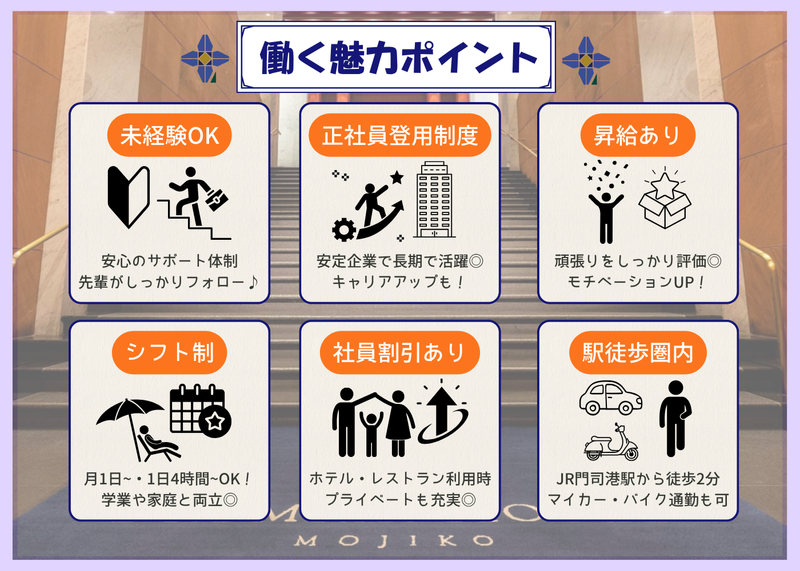 働く魅力ポイント

未経験OK
安心のサポート体制
先輩がしっかりフォロー♪

正社員登用制度
安定企業で長期で活躍◎
キャリアアップも！

昇給あり
頑張りをしっかり評価◎
モチベーションUP！

シフト制
月1日~・1日4時間~OK！
学業や家庭と両立◎

社員割引あり
ホテル・レストラン利用時
プライベートも充実◎

駅徒歩圏内
JR門司港駅から徒歩2分
マイカー・バイク通勤も可

MOJIKO