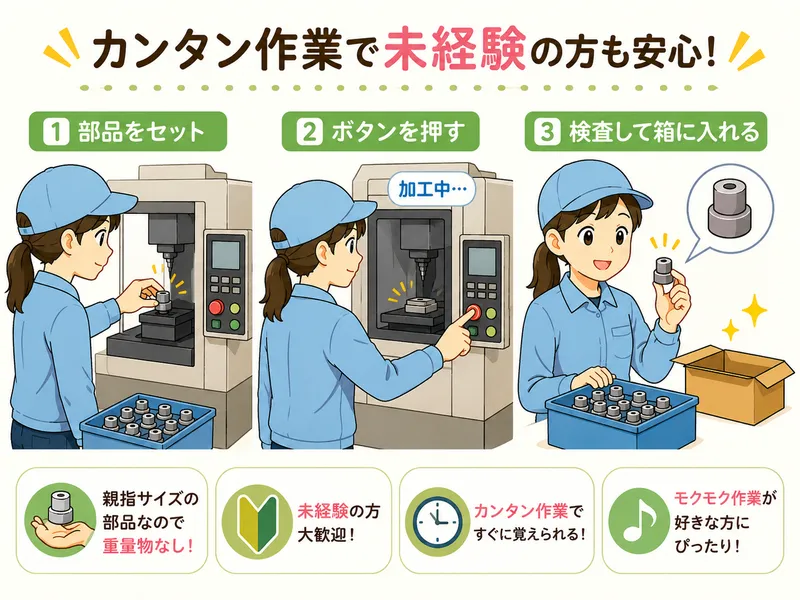 カンタン作業で未経験の方も安心!

1 部品をセット

2 ボタンを押す

加工中…

3 検査して箱に入れる

親指サイズの部品なので重量物なし!

未経験の方大歓迎!

カンタン作業ですぐに覚えられる!

モクモク作業が好きな方にぴったり!