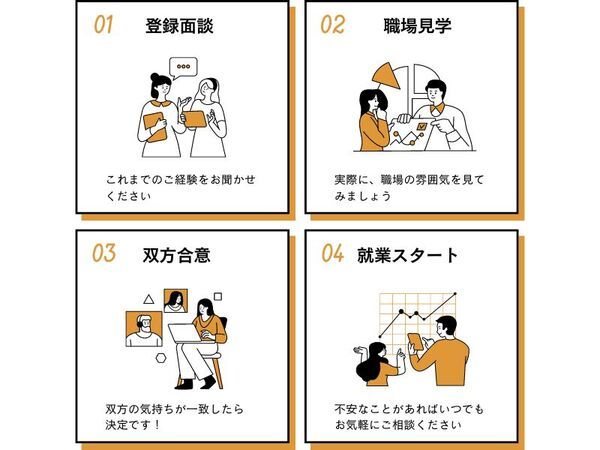 01 登録面談

これまでのご経験をお聞かせください

02 職場見学

実際に、職場の雰囲気を見てみましょう

03 双方合意

双方の気持ちが一致したら決定です！

04 就業スタート

不安なことがあればいつでもお気軽にご相談ください