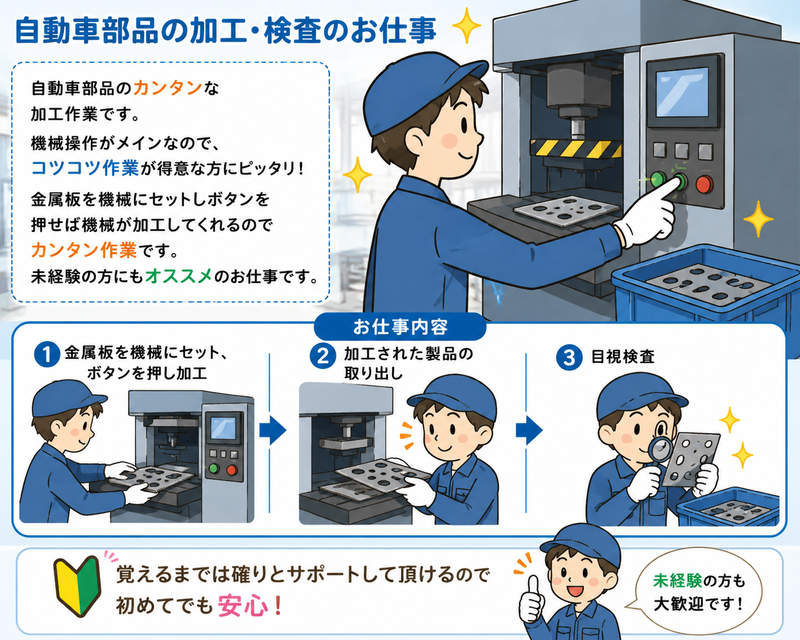 自動車部品の加工・検査のお仕事

自動車部品のカンタンな加工作業です。

機械操作がメインなので、コツコツ作業が得意な方にピッタリ!

金属板を機械にセットしボタンを押せば機械が加工してくれるのでカンタン作業です。

未経験の方にもオススメのお仕事です。

お仕事内容

1 金属板を機械にセット、ボタンを押し加工

2 加工された製品の取り出し

3 目視検査

覚えるまでは確りとサポートして頂けるので初めてでも安心!

未経験の方も大歓迎です!