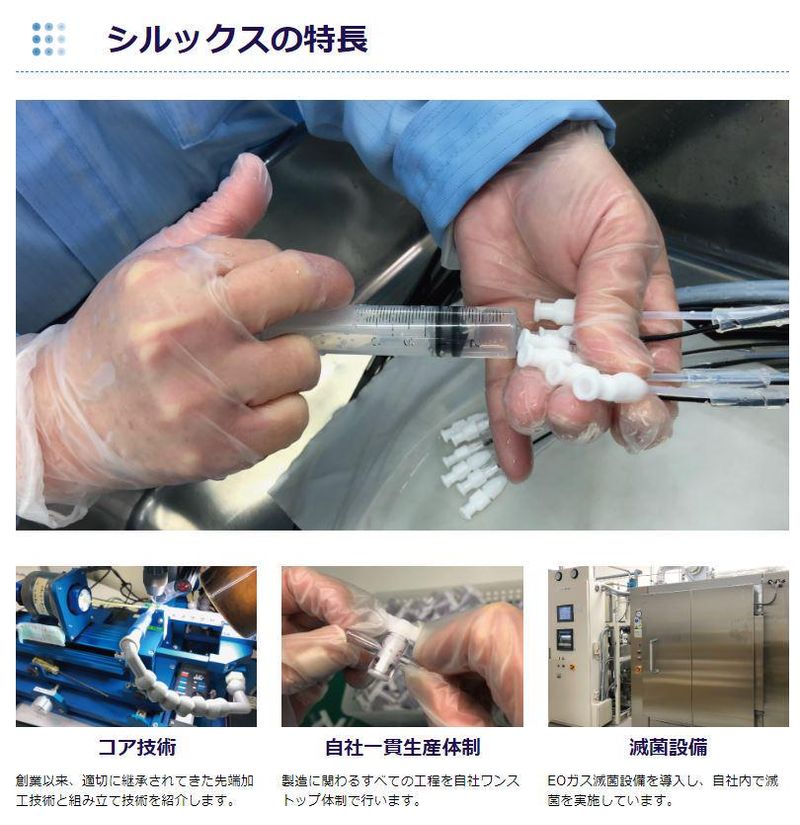 シルックスの特長

コア技術

創業以来、適切に継承されてきた先端加工技術と組み立て技術を紹介します。

自社一貫生産体制

製造に関わるすべての工程を自社ワンストップ体制で行います。

滅菌設備

EOガス滅菌設備を導入し、自社内で滅菌を実施しています。