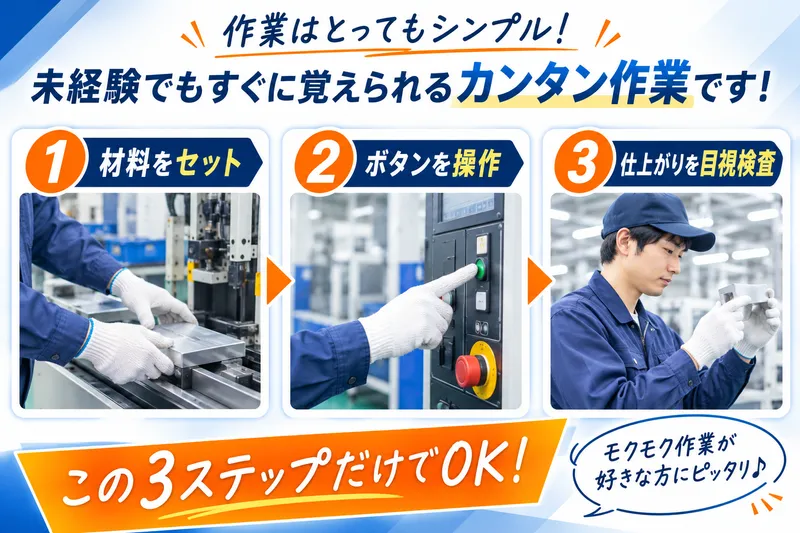 作業はとってもシンプル!
未経験でもすぐに覚えられるカンタン作業です!

1 材料をセット

2 ボタンを操作

3 仕上がりを目視検査

この3ステップだけでOK!

モクモク作業が好きな方にピッタリ♪