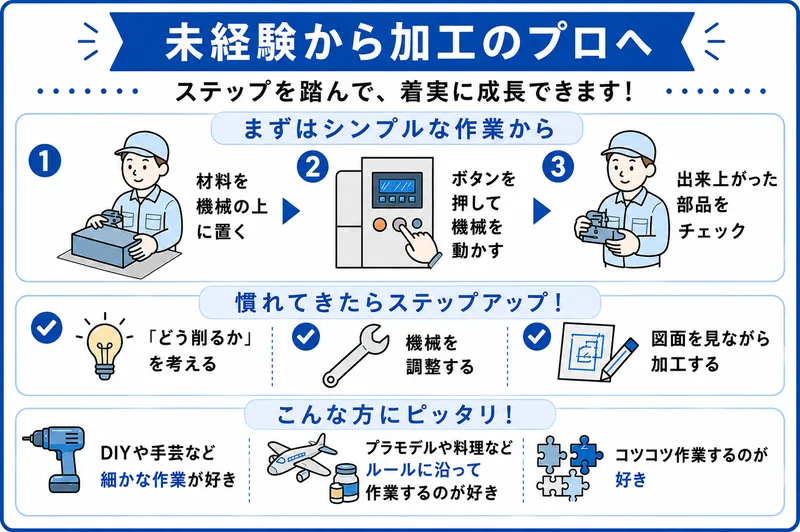 未経験から加工のプロへ

ステップを踏んで、着実に成長できます！

まずはシンプルな作業から

1 材料を機械の上に置く

2 ボタンを押して機械を動かす

3 出来上がった部品をチェック

慣れてきたらステップアップ！

「どう削るか」を考える

機械を調整する

図面を見ながら加工する

こんな方にピッタリ！

DIYや手芸など細かな作業が好き

プラモデルや料理などルールに沿って作業するのが好き

コツコツ作業するのが好き