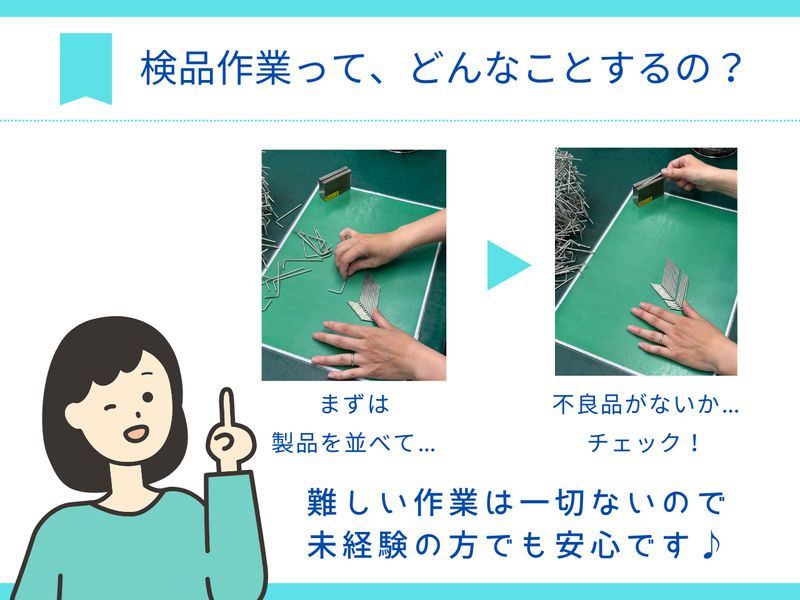 検品作業って、どんなことするの？

まずは
製品を並べて...

不良品がないか...
チェック！

難しい作業は一切ないので
未経験の方でも安心です♪