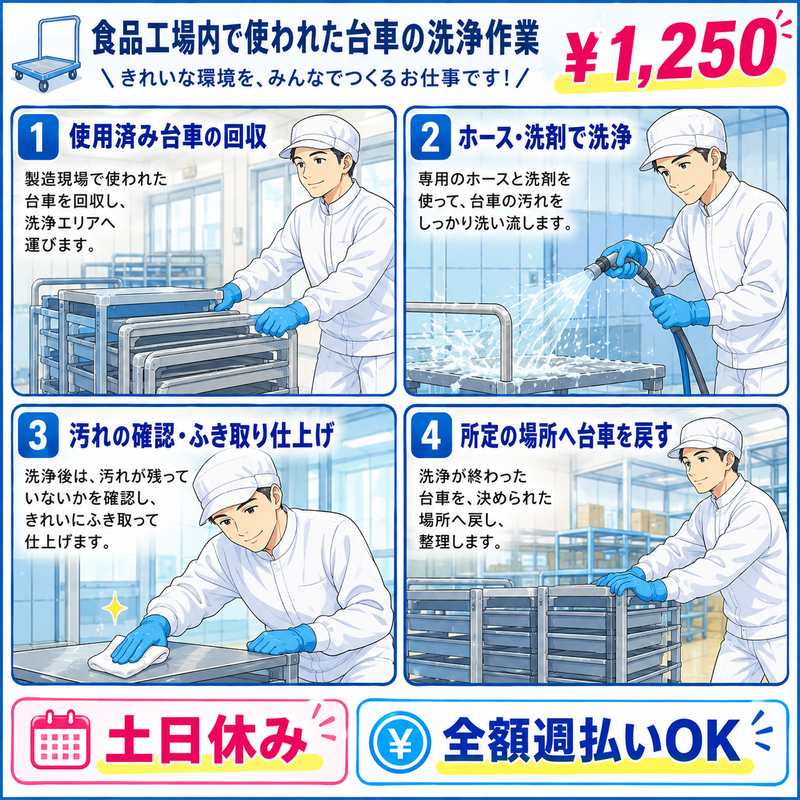 食品工場内で使われた台車の洗浄作業

＼きれいな環境を、みんなでつくるお仕事です！／

¥1,250

1 使用済み台車の回収

製造現場で使われた台車を回収し、洗浄エリアへ運びます。

2 ホース・洗剤で洗浄

専用のホースと洗剤を使って、台車の汚れをしっかり洗い流します。

3 汚れの確認・ふき取り仕上げ

洗浄後は、汚れが残っていないかを確認し、きれいにふき取って仕上げます。

4 所定の場所へ台車を戻す

洗浄が終わった台車を、決められた場所へ戻し、整理します。

土日休み

¥ 全額週払いOK