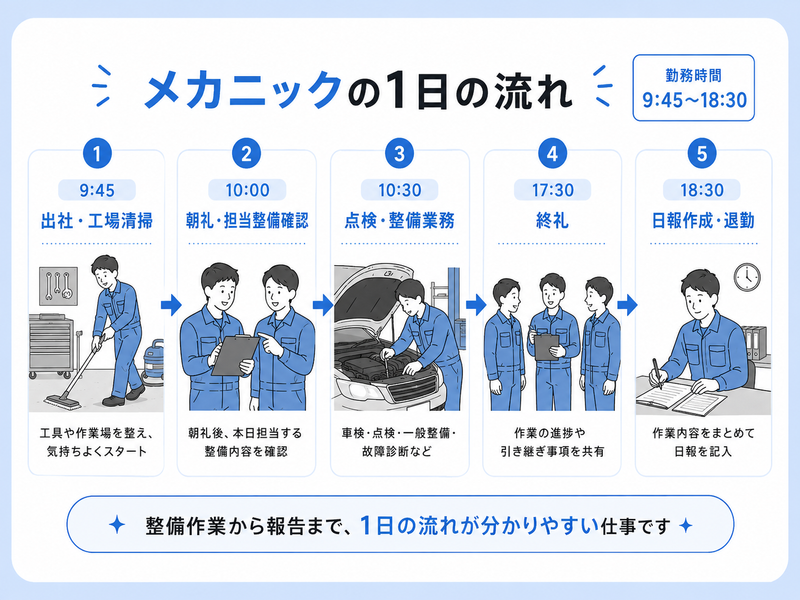 メカニックの1日の流れ

勤務時間
9:45〜18:30

1
9:45
出社・工場清掃
工具や作業場を整え、気持ちよくスタート

2
10:00
朝礼・担当整備確認
朝礼後、本日担当する整備内容を確認

3
10:30
点検・整備業務
車検・点検・一般整備・故障診断など

4
17:30
終礼
作業の進捗や引き継ぎ事項を共有

5
18:30
日報作成・退勤
作業内容をまとめて日報を記入

整備作業から報告まで、1日の流れが分かりやすい仕事です