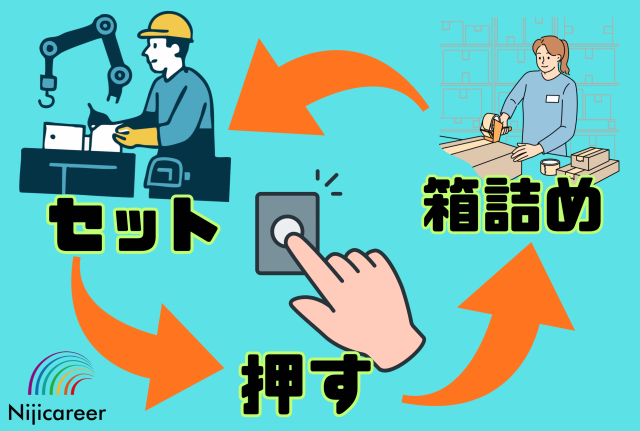 セット

箱詰め

押す

Nijicareer