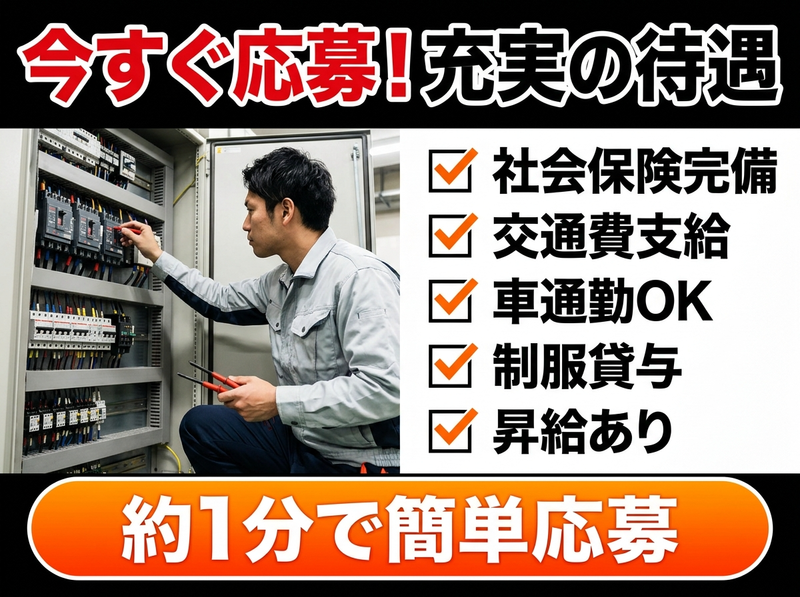 今すぐ応募！充実の待遇

社会保険完備
交通費支給
車通勤OK
制服貸与
昇給あり

約1分で簡単応募