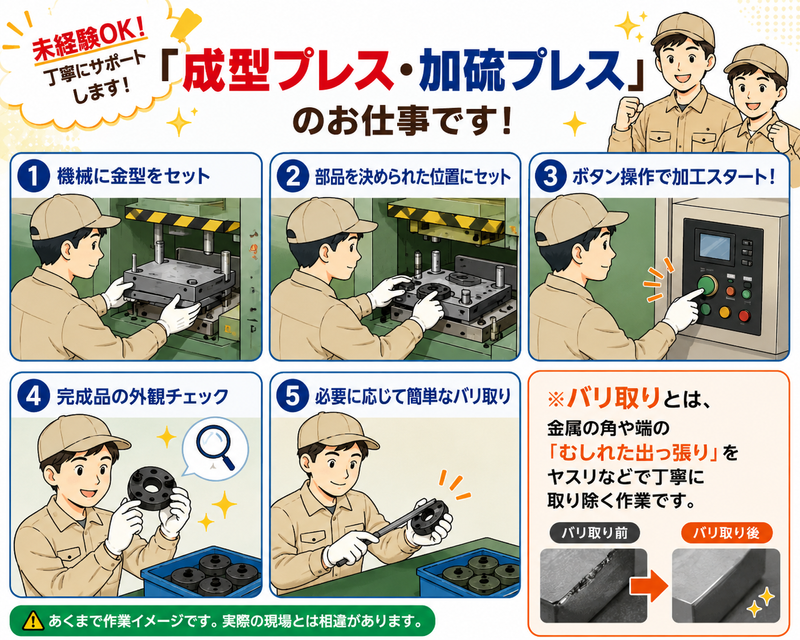 未経験OK！
丁寧にサポートします！

「成型プレス・加硫プレス」のお仕事です！

1 機械に金型をセット

2 部品を決められた位置にセット

3 ボタン操作で加工スタート！

4 完成品の外観チェック

5 必要に応じて簡単なバリ取り

※バリ取りとは、金属の角や端の「むしれた出っ張り」をヤスリなどで丁寧に取り除く作業です。

バリ取り前

バリ取り後

あくまで作業イメージです。実際の現場とは相違があります。