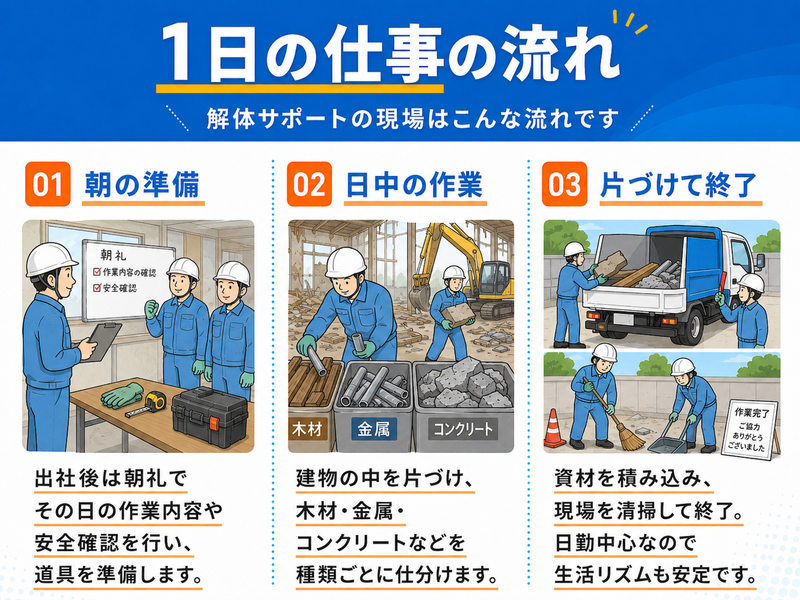 1日の仕事の流れ

解体サポートの現場はこんな流れです

01 朝の準備

朝礼
作業内容の確認
安全確認

出社後は朝礼で
その日の作業内容や
安全確認を行い、
道具を準備します。

02 日中の作業

木材
金属
コンクリート

建物の中を片づけ、
木材・金属・
コンクリートなどを
種類ごとに仕分けます。

03 片づけて終了

作業完了
ご協力
ありがとう
ございました

資材を積み込み、
現場を清掃して終了。
日勤中心なので
生活リズムも安定です。