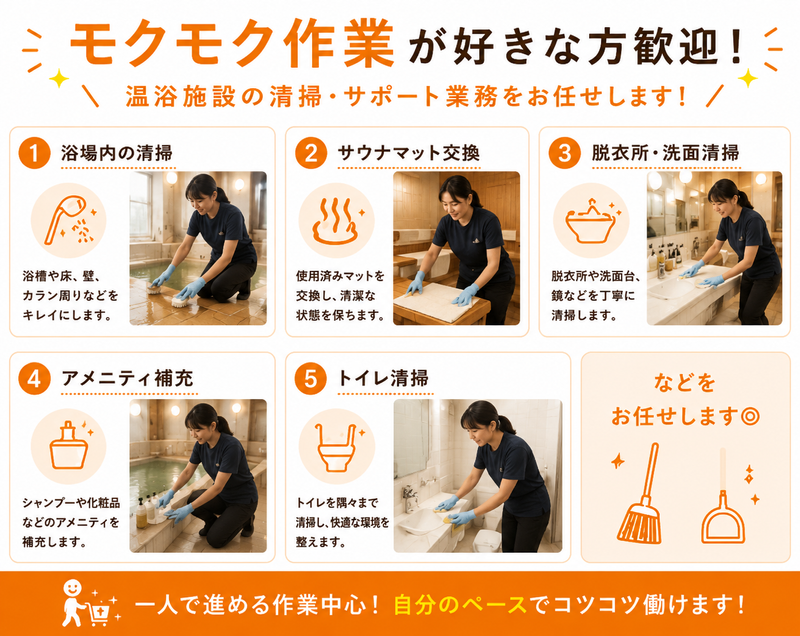 モクモク作業が好きな方歓迎！

温浴施設の清掃・サポート業務をお任せします！

1 浴場内の清掃

浴槽や床、壁、カラン周りなどをキレイにします。

2 サウナマット交換

使用済みマットを交換し、清潔な状態を保ちます。

3 脱衣所・洗面清掃

脱衣所や洗面台、鏡などを丁寧に清掃します。

4 アメニティ補充

シャンプーや化粧品などのアメニティを補充します。

5 トイレ清掃

トイレを隅々まで清掃し、快適な環境を整えます。

などをお任せします◎

一人で進める作業中心！自分のペースでコツコツ働けます！