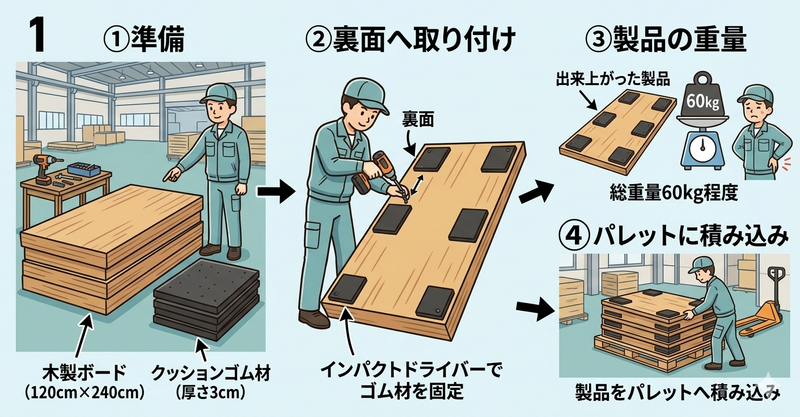 1

①準備

木製ボード
(120cm×240cm)

クッションゴム材
(厚さ3cm)

②裏面へ取り付け

裏面

インパクトドライバーで
ゴム材を固定

③製品の重量

出来上がった製品

60kg

総重量60kg程度

④パレットに積み込み

製品をパレットへ積み込み