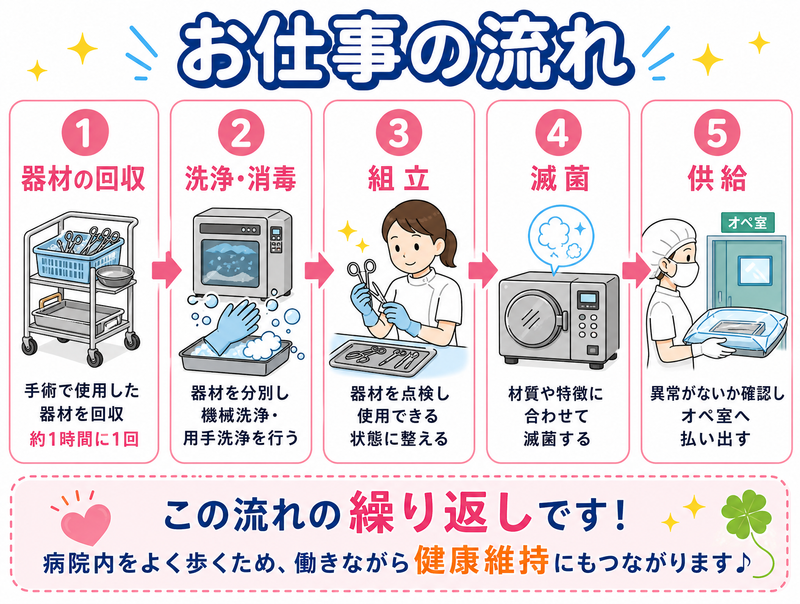 お仕事の流れ

1
器材の回収
手術で使用した器材を回収
約1時間に1回

2
洗浄・消毒
器材を分別し機械洗浄・用手洗浄を行う

3
組立
器材を点検し使用できる状態に整える

4
滅菌
材質や特徴に合わせて滅菌する

5
供給
オペ室
異常がないか確認しオペ室へ払い出す

この流れの繰り返しです!
病院内をよく歩くため、働きながら健康維持にもつながります♪