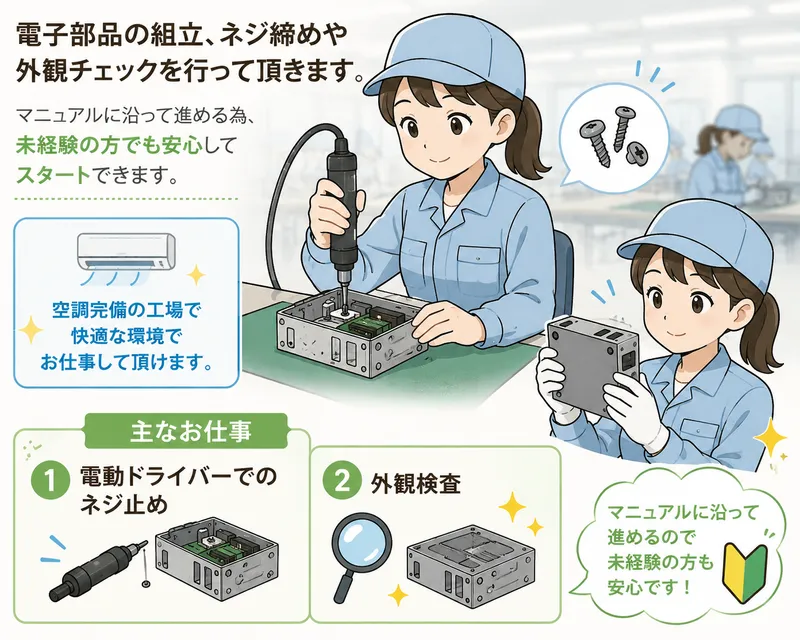 電子部品の組立、ネジ締めや外観チェックを行って頂きます。

マニュアルに沿って進める為、未経験の方でも安心してスタートできます。

空調完備の工場で快適な環境でお仕事して頂けます。

主なお仕事

1 電動ドライバーでのネジ止め

2 外観検査

マニュアルに沿って進めるので未経験の方も安心です！