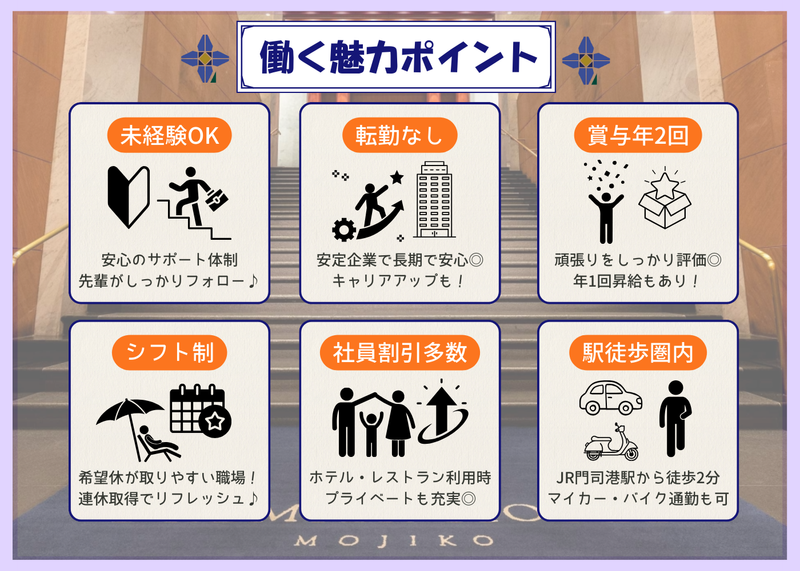 働く魅力ポイント

未経験OK

安心のサポート体制
先輩がしっかりフォロー♪

転勤なし

安定企業で長期で安心◎
キャリアアップも！

賞与年2回

頑張りをしっかり評価◎
年1回昇給もあり！

シフト制

希望休が取りやすい職場！
連休取得でリフレッシュ♪

社員割引多数

ホテル・レストラン利用時
プライベートも充実◎

駅徒歩圏内

JR門司港駅から徒歩2分
マイカー・バイク通勤も可

MOJIKO