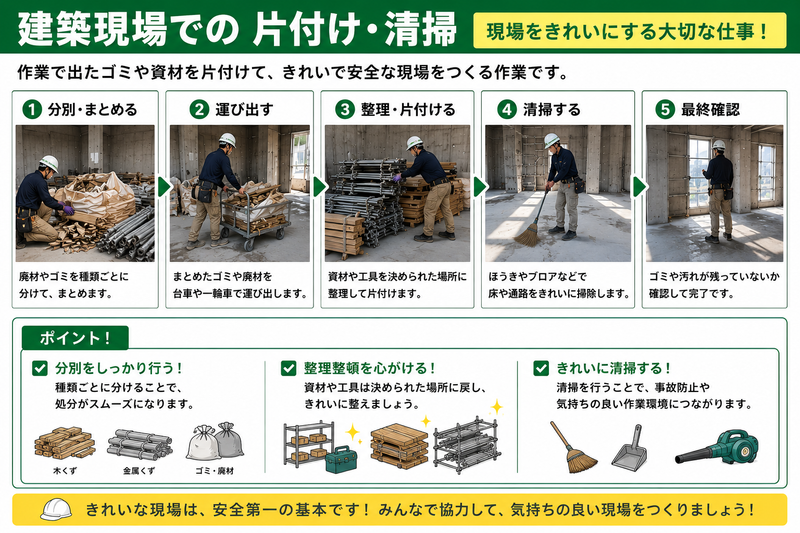 建築現場での 片付け・清掃

現場をきれいにする大切な仕事！

作業で出たゴミや資材を片付けて、きれいで安全な現場をつくる作業です。

1 分別・まとめる

廃材やゴミを種類ごとに分けて、まとめます。

2 運び出す

まとめたゴミや廃材を台車や一輪車で運び出します。

3 整理・片付ける

資材や工具を決められた場所に整理して片付けます。

4 清掃する

ほうきやブロアなどで床や通路をきれいに掃除します。

5 最終確認

ゴミや汚れが残っていないか確認して完了です。

ポイント！

分別をしっかり行う！
種類ごとに分けることで、処分がスムーズになります。

木くず

金属くず

ゴミ・廃材

整理整頓を心がける！
資材や工具は決められた場所に戻し、きれいに整えましょう。

きれいに清掃する！
清掃を行うことで、事故防止や気持ちの良い作業環境につながります。

きれいな現場は、安全第一の基本です！ みんなで協力して、気持ちの良い現場をつくりましょう！