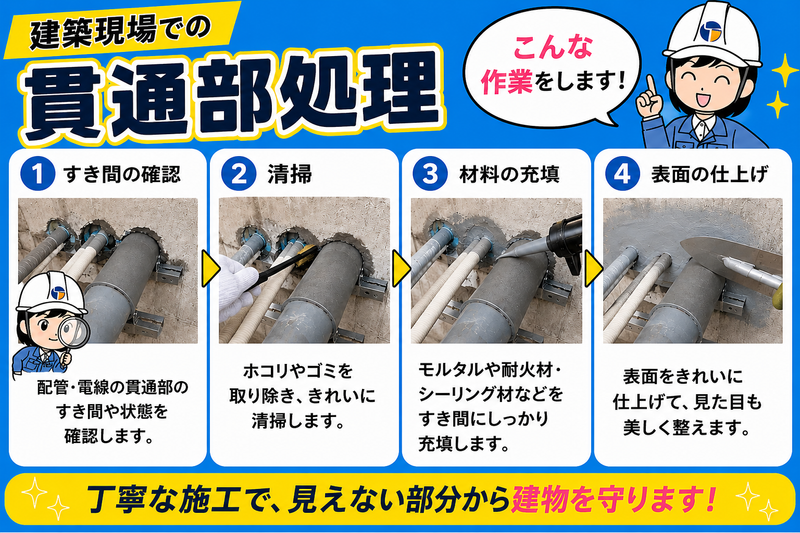 建築現場での

貫通部処理

こんな作業をします!

1 すき間の確認

配管・電線の貫通部のすき間や状態を確認します。

2 清掃

ホコリやゴミを取り除き、きれいに清掃します。

3 材料の充填

モルタルや耐火材・シーリング材などをすき間にしっかり充填します。

4 表面の仕上げ

表面をきれいに仕上げて、見た目も美しく整えます。

丁寧な施工で、見えない部分から建物を守ります!