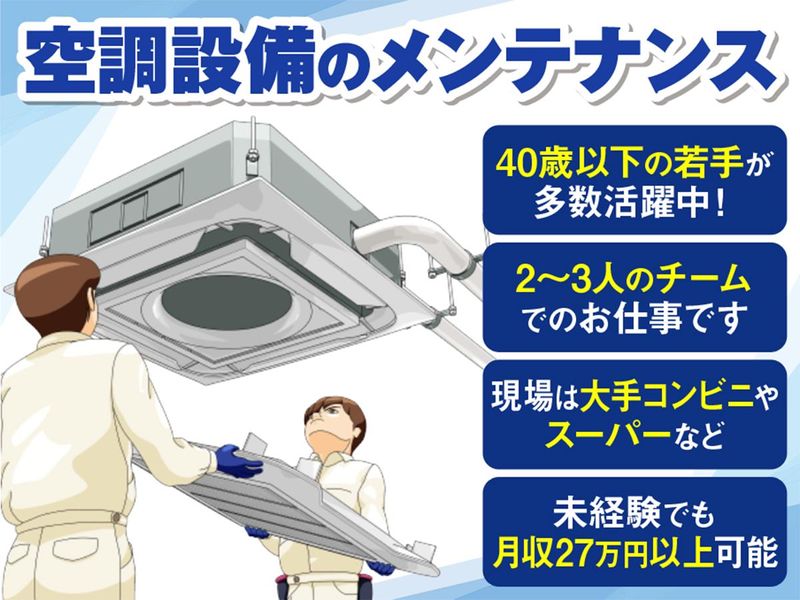 空調設備のメンテナンス

40歳以下の若手が多数活躍中！

2～3人のチームでのお仕事です

現場は大手コンビニやスーパーなど

未経験でも月収27万円以上可能