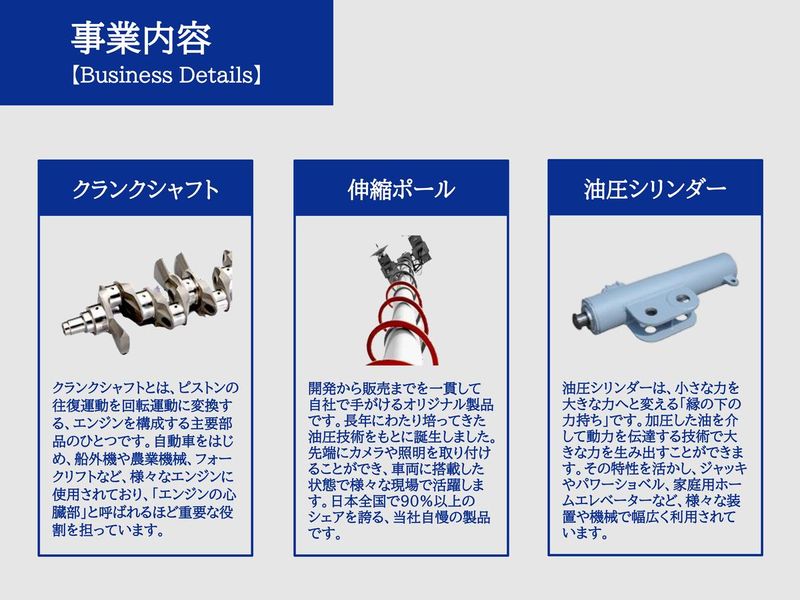 事業内容
【Business Details】

クランクシャフト

クランクシャフトとは、ピストンの往復運動を回転運動に変換する、エンジンを構成する主要部品のひとつです。自動車をはじめ、船外機や農業機械、フォークリフトなど、様々なエンジンに使用されており、「エンジンの心臓部」と呼ばれるほど重要な役割を担っています。

伸縮ポール

開発から販売までを一貫して自社で手がけるオリジナル製品です。長年にわたり培ってきた油圧技術をもとに誕生しました。先端にカメラや照明を取り付けることができ、車両に搭載した状態で様々な現場で活躍します。日本全国で90%以上のシェアを誇る、当社自慢の製品です。

油圧シリンダー

油圧シリンダーは、小さな力を大きな力へと変える「縁の下の力持ち」です。加圧した油を介して動力を伝達する技術で大きな力を生み出すことができます。その特性を活かし、ジャッキやパワーショベル、家庭用ホームエレベーターなど、様々な装置や機械で幅広く利用されています。