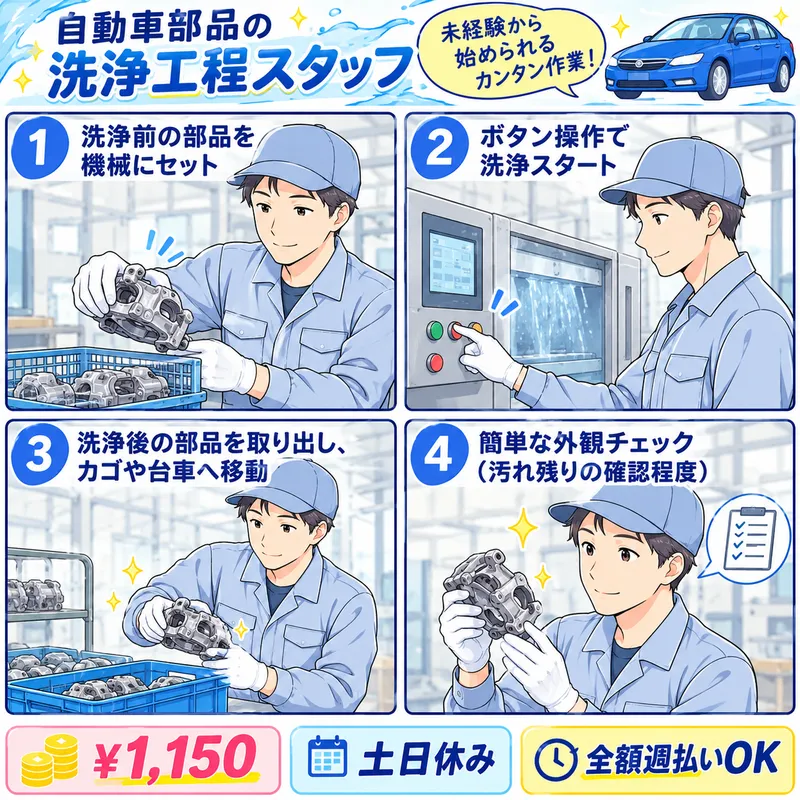 自動車部品の
洗浄工程スタッフ

未経験から始められるカンタン作業！

1 洗浄前の部品を機械にセット

2 ボタン操作で洗浄スタート

3 洗浄後の部品を取り出し、カゴや台車へ移動

4 簡単な外観チェック（汚れ残りの確認程度）

¥1,150

土日休み

全額週払いOK