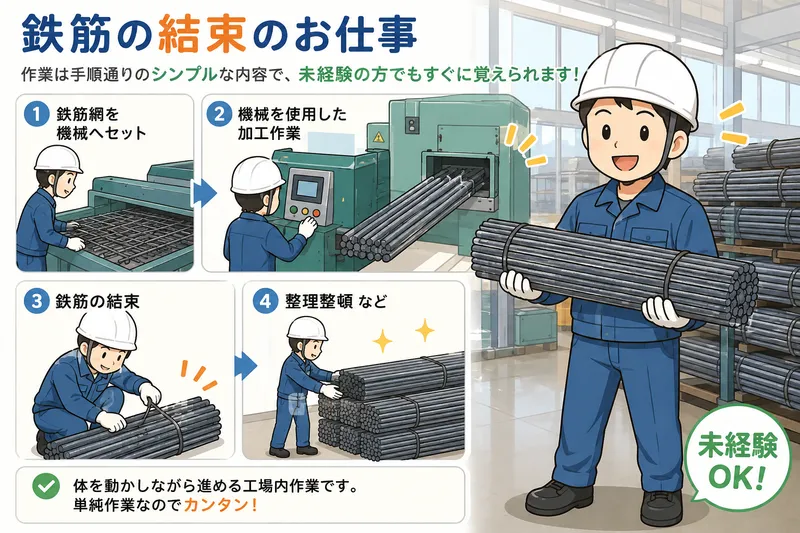 鉄筋の結束のお仕事

作業は手順通りのシンプルな内容で、未経験の方でもすぐに覚えられます！

1 鉄筋網を機械へセット

2 機械を使用した加工作業

3 鉄筋の結束

4 整理整頓 など

体を動かしながら進める工場内作業です。
単純作業なのでカンタン！

未経験 OK!