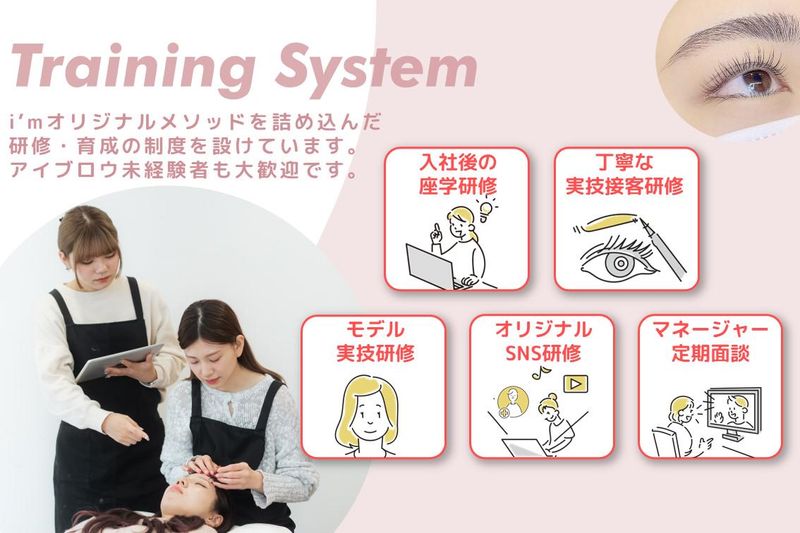 Training System

i'mオリジナルメソッドを詰め込んだ研修・育成の制度を設けています。アイブロウ未経験者も大歓迎です。

入社後の座学研修

丁寧な実技接客研修

モデル実技研修

オリジナルSNS研修

マネージャー定期面談