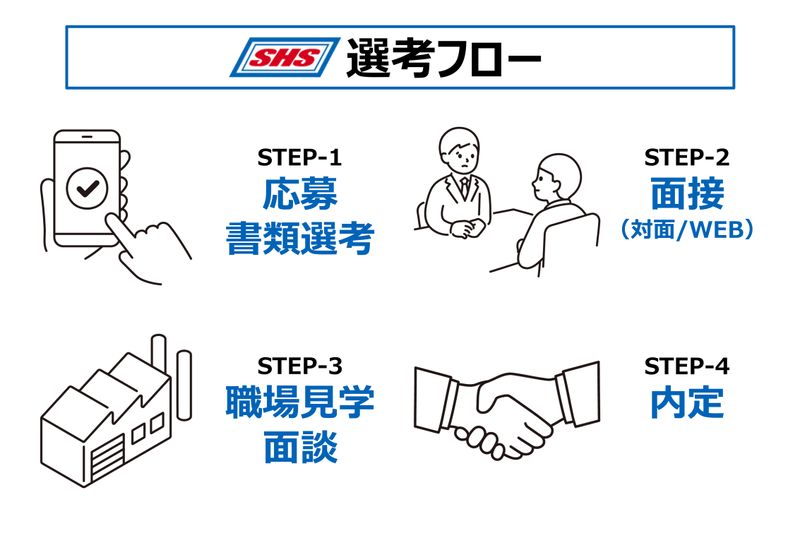 SHS 選考フロー

STEP-1
応募
書類選考

STEP-2
面接
（対面/WEB）

STEP-3
職場見学
面談

STEP-4
内定