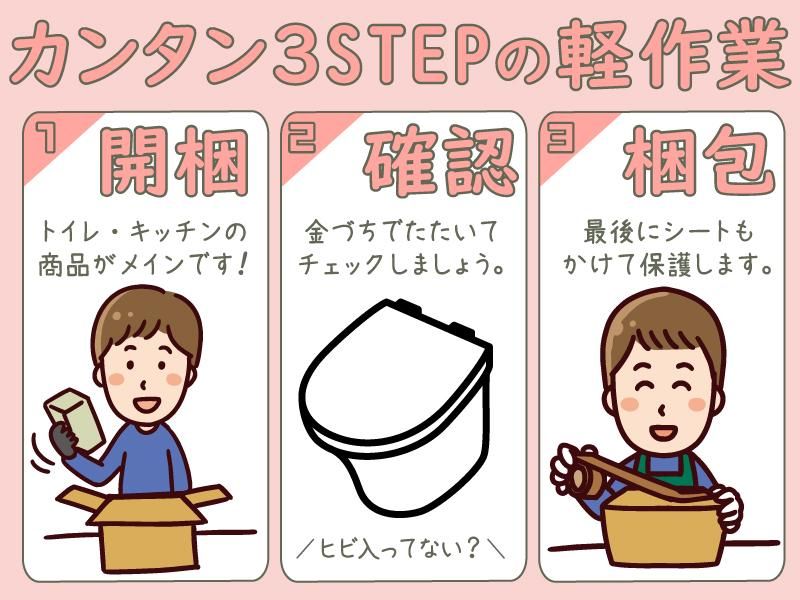 カンタン3STEPの軽作業

1 開梱

トイレ・キッチンの商品がメインです！

2 確認

金づちでたたいてチェックしましょう。

／ヒビ入ってない？＼

3 梱包

最後にシートもかけて保護します。