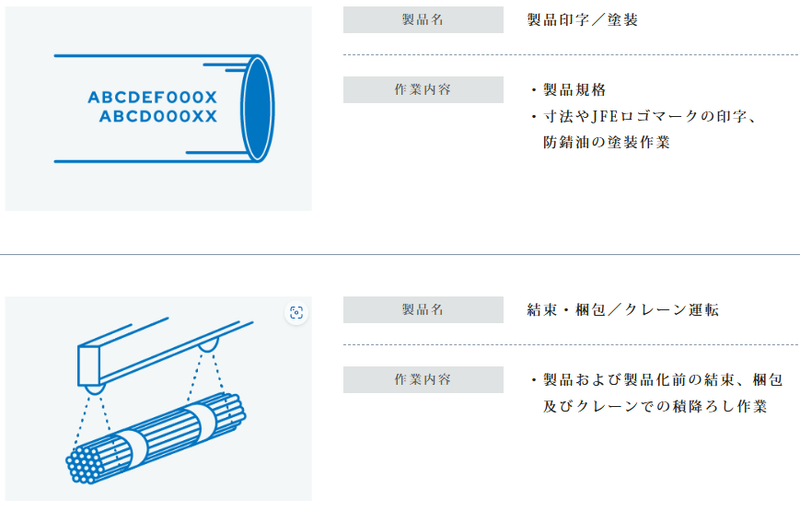 ABCDEF000X
ABCD000XX

製品名

製品印字／塗装

作業内容

・製品規格
・寸法やJFEロゴマークの印字、防錆油の塗装作業

製品名

結束・梱包／クレーン運転

作業内容

・製品および製品化前の結束、梱包及びクレーンでの積降ろし作業