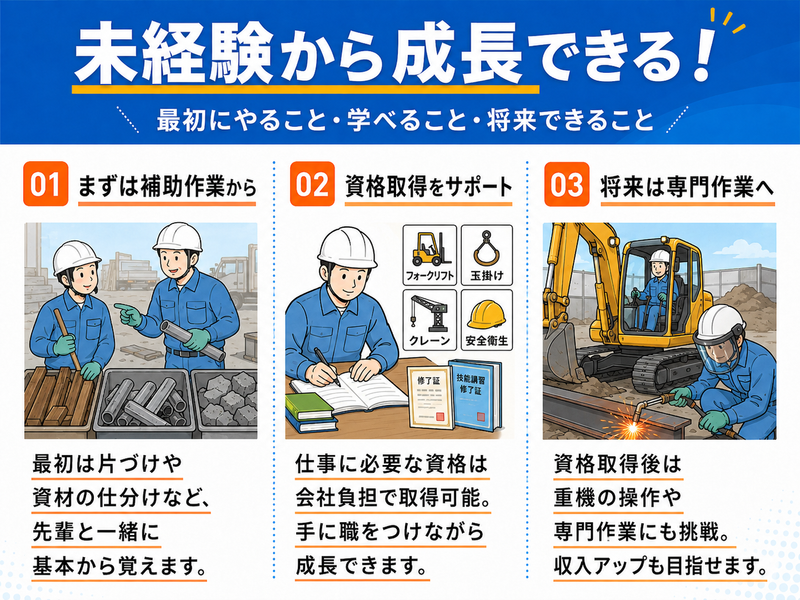 未経験から成長できる！

最初にやること・学べること・将来できること

01 まずは補助作業から

最初は片づけや
資材の仕分けなど、
先輩と一緒に
基本から覚えます。

02 資格取得をサポート

フォークリフト

玉掛け

クレーン

安全衛生

修了証

技能講習
修了証

仕事に必要な資格は
会社負担で取得可能。
手に職をつけながら
成長できます。

03 将来は専門作業へ

資格取得後は
重機の操作や
専門作業にも挑戦。
収入アップも目指せます。