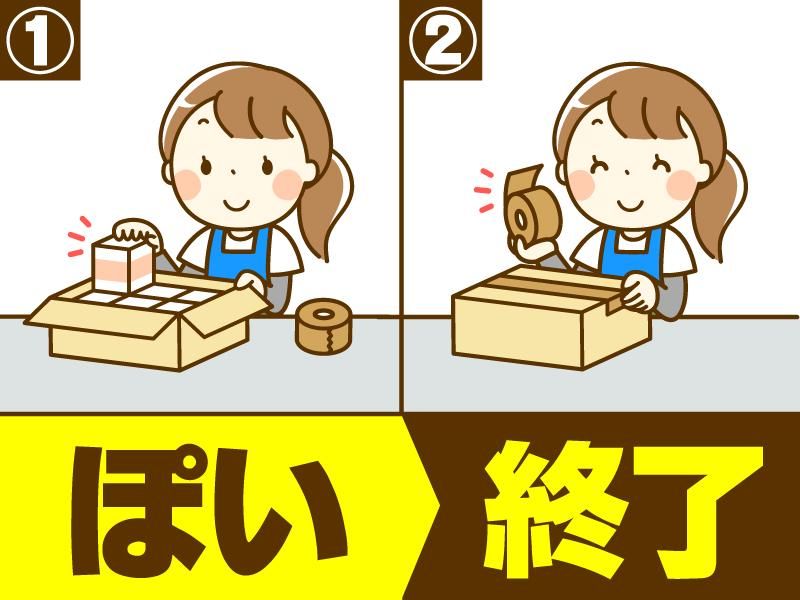 ①

②

ぽい

終了