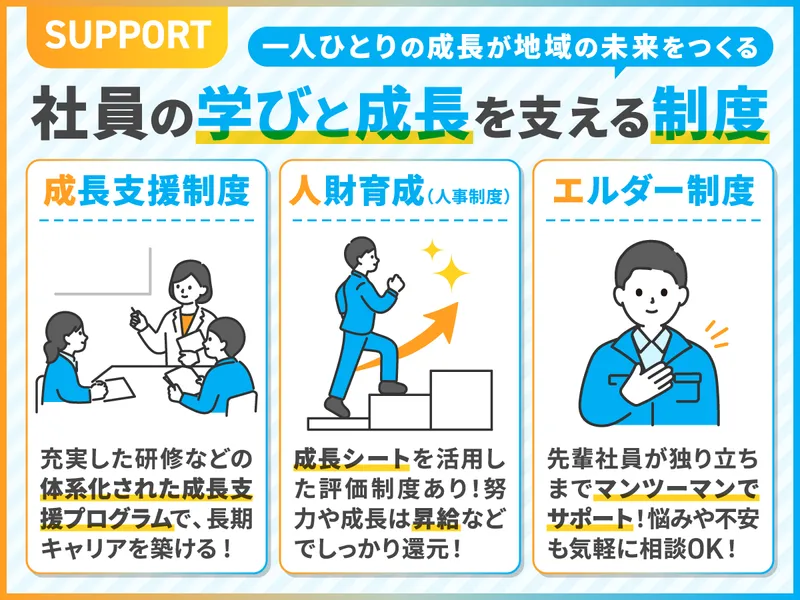 SUPPORT

一人ひとりの成長が地域の未来をつくる

社員の学びと成長を支える制度

成長支援制度

充実した研修などの体系化された成長支援プログラムで、長期キャリアを築ける！

人財育成（人事制度）

成長シートを活用した評価制度あり！努力や成長は昇給などでしっかり還元！

エルダー制度

先輩社員が独り立ちまでマンツーマンでサポート！悩みや不安も気軽に相談OK！