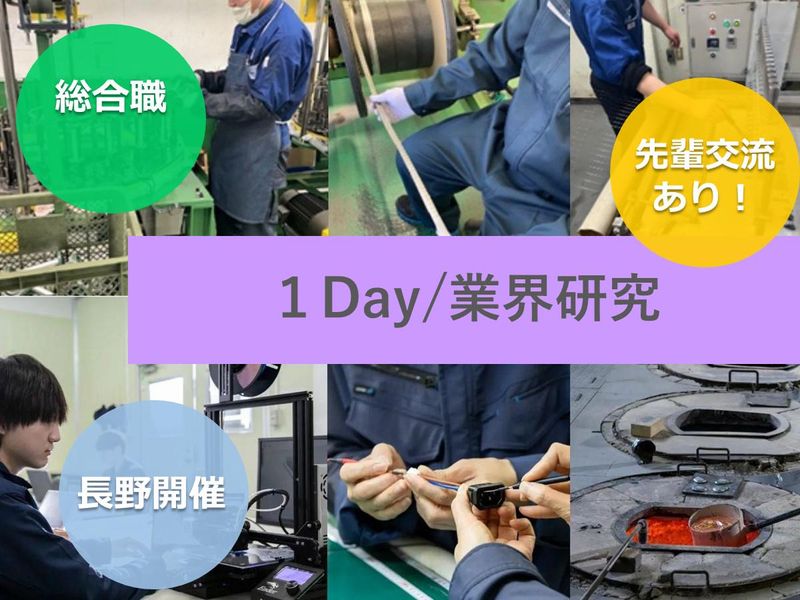 総合職

先輩交流あり！

1 Day/業界研究

長野開催