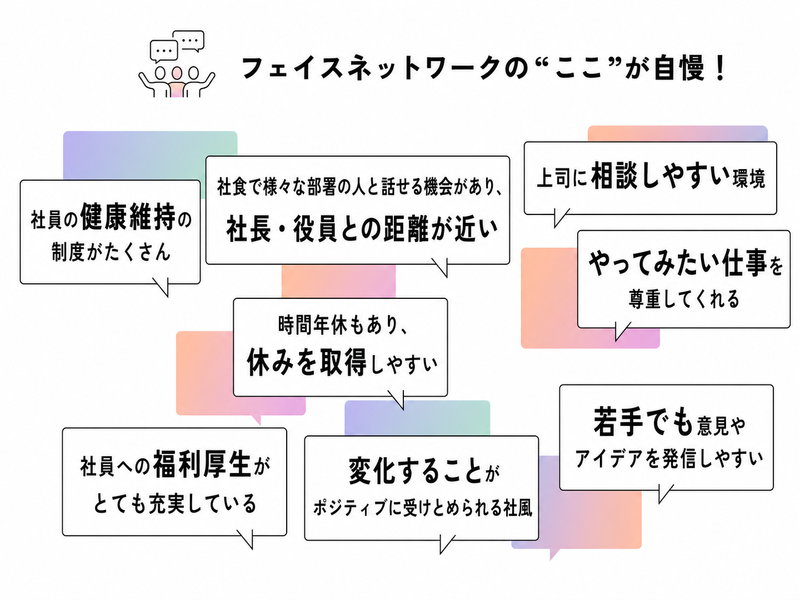 フェイスネットワークの“ここ”が自慢！

社員の健康維持の制度がたくさん

社食で様々な部署の人と話せる機会があり、社長・役員との距離が近い

上司に相談しやすい環境

やってみたい仕事を尊重してくれる

時間年休もあり、休みを取得しやすい

社員への福利厚生がとても充実している

変化することがポジティブに受けとめられる社風

若手でも意見やアイデアを発信しやすい