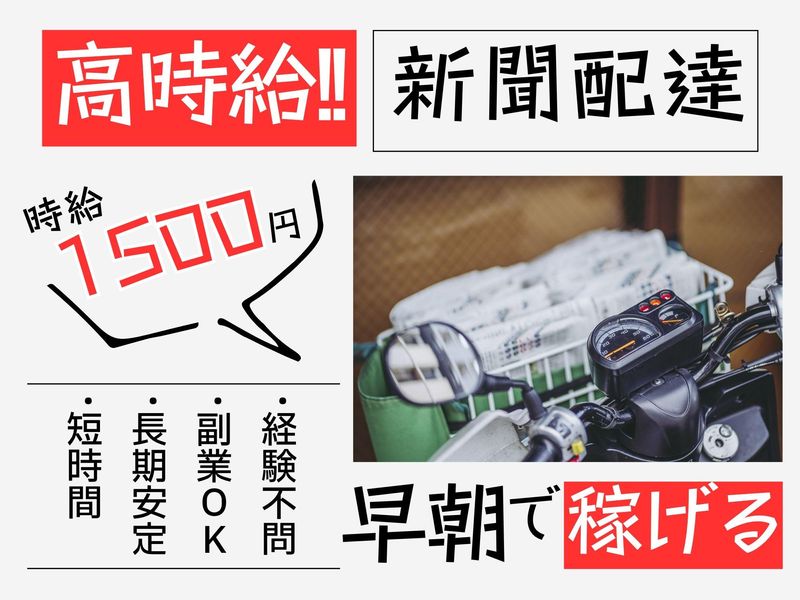 高時給!!

新聞配達

時給
1500円

・経験不問
・副業OK
・長期安定
・短時間

早朝で稼げる