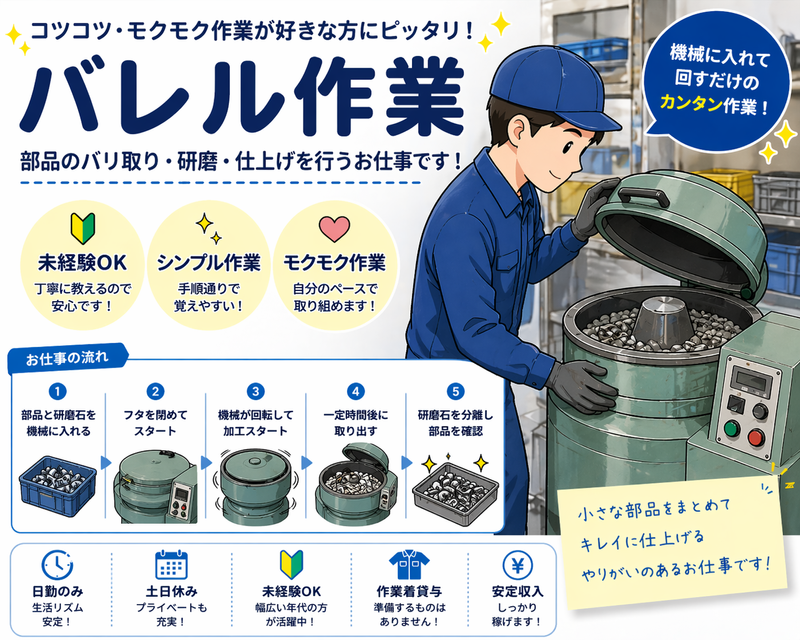 コツコツ・モクモク作業が好きな方にピッタリ！

バレル作業

部品のバリ取り・研磨・仕上げを行うお仕事です！

機械に入れて回すだけのカンタン作業！

未経験OK
丁寧に教えるので安心です！

シンプル作業
手順通りで覚えやすい！

モクモク作業
自分のペースで取り組めます！

お仕事の流れ

1
部品と研磨石を機械に入れる

2
フタを閉めてスタート

3
機械が回転して加工スタート

4
一定時間後に取り出す

5
研磨石を分離し部品を確認

小さな部品をまとめて
キレイに仕上げる
やりがいのあるお仕事です！

日勤のみ
生活リズム安定！

土日休み
プライベートも充実！

未経験OK
幅広い年代の方が活躍中！

作業着貸与
準備するものはありません！

安定収入
しっかり稼げます！